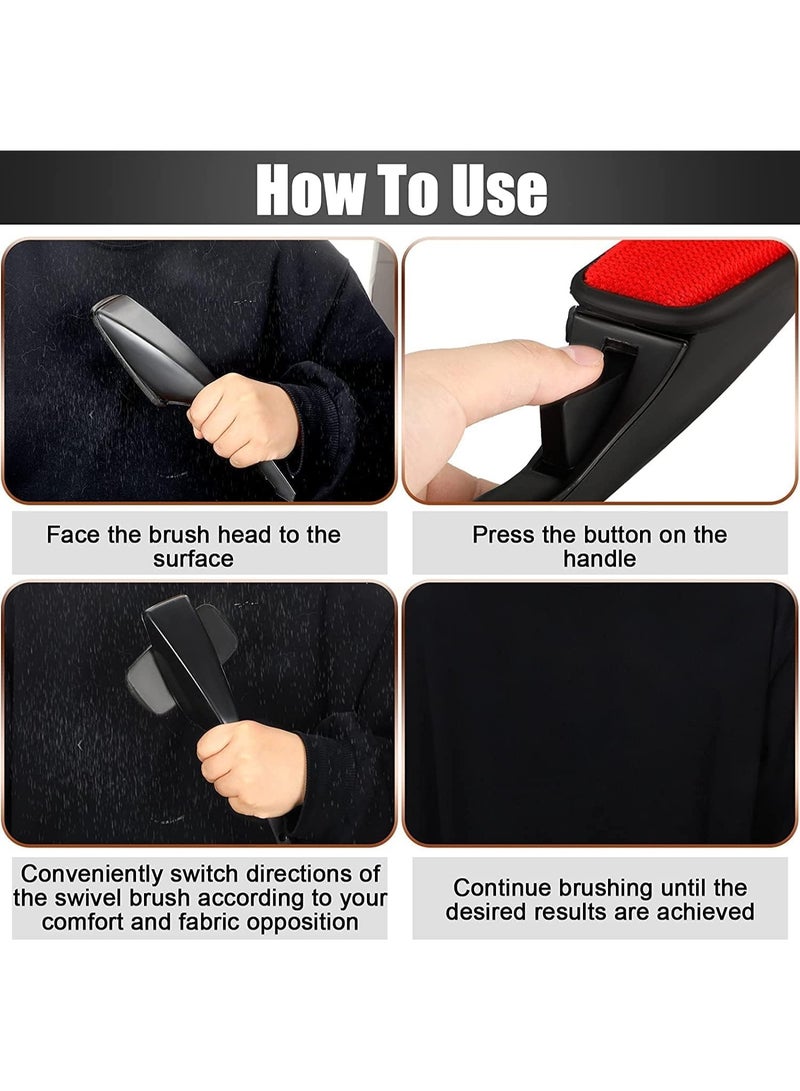 How To Use

Face the brush head to the surface

Press the button on the handle

Conveniently switch directions of the swivel brush according to your comfort and fabric opposition

Continue brushing until the desired results are achieved